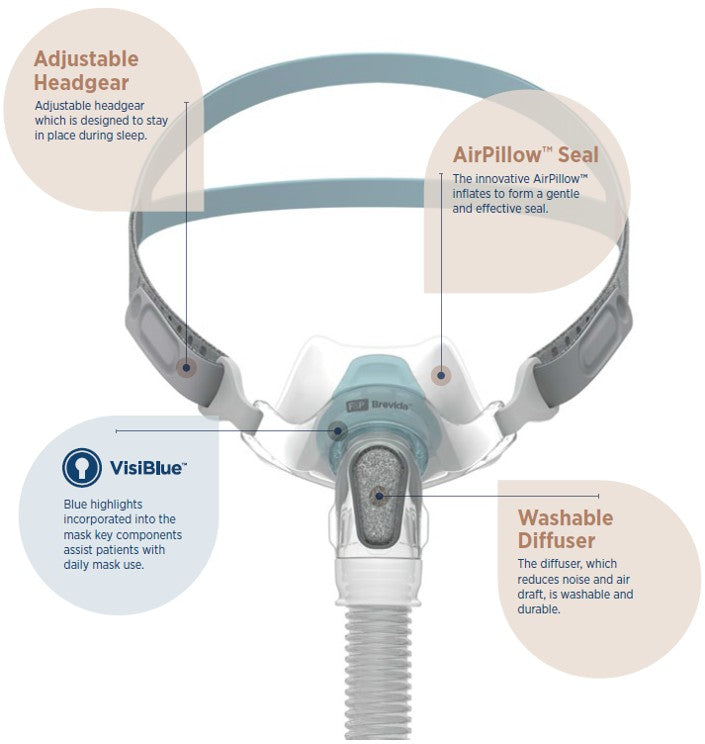 Adjustable Headgear

Adjustable headgear which is designed to stay in place during sleep.

AirPillow™ Seal

The innovative AirPillow™ inflates to form a gentle and effective seal.

F&P Brevida™

VisiBlue™

Blue highlights incorporated into the mask key components assist patients with daily mask use.

Washable Diffuser

The diffuser, which reduces noise and air draft, is washable and durable.